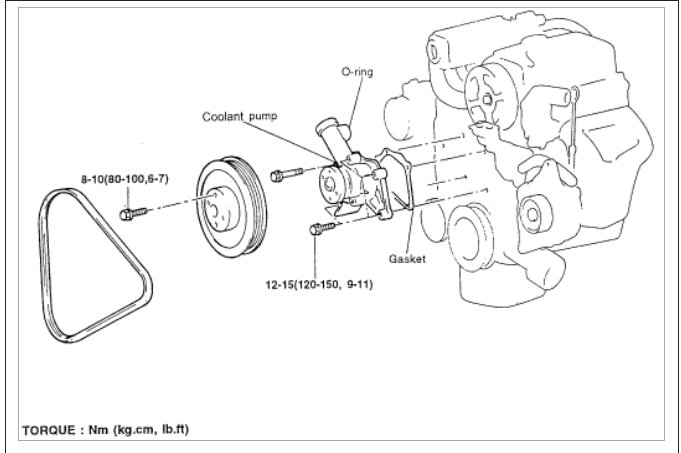 O-ring

Coolant pump

8-10(80-100,6-7)

Gasket

12-15(120-150, 9-11)

TORQUE : Nm (kg.cm, lb.ft)