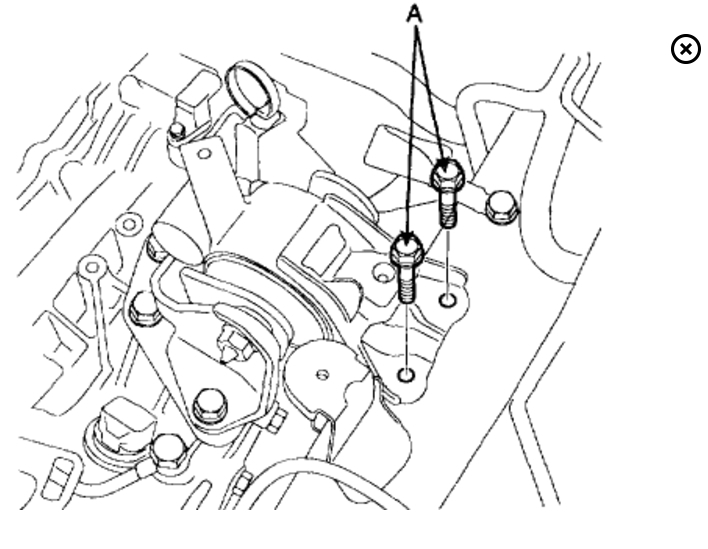 A