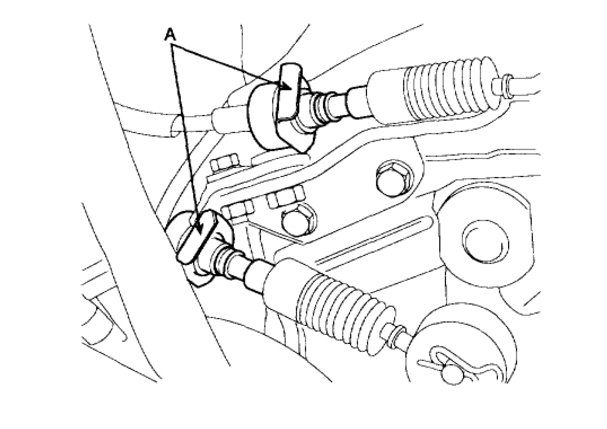 A