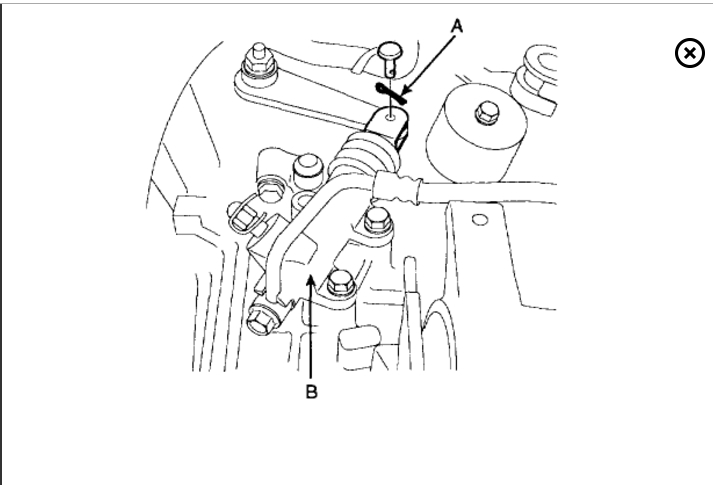 A

B