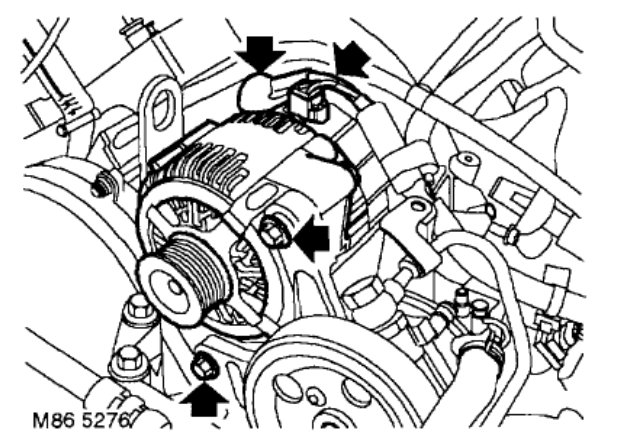 M86 5276