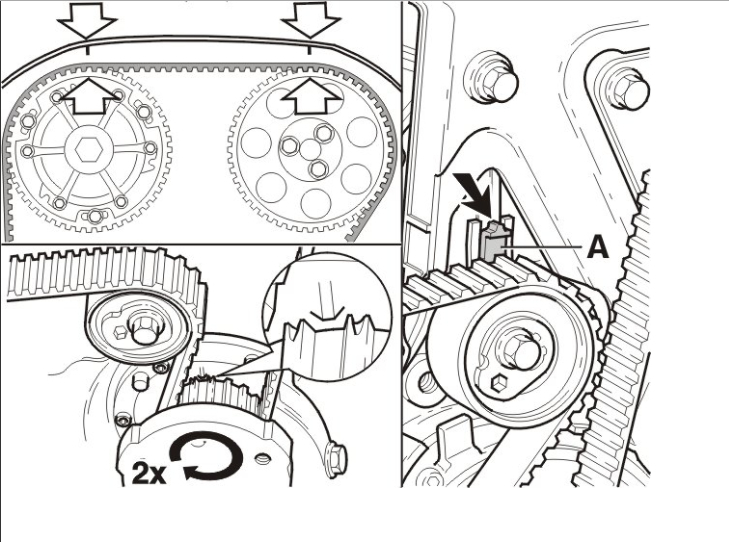 2x

A