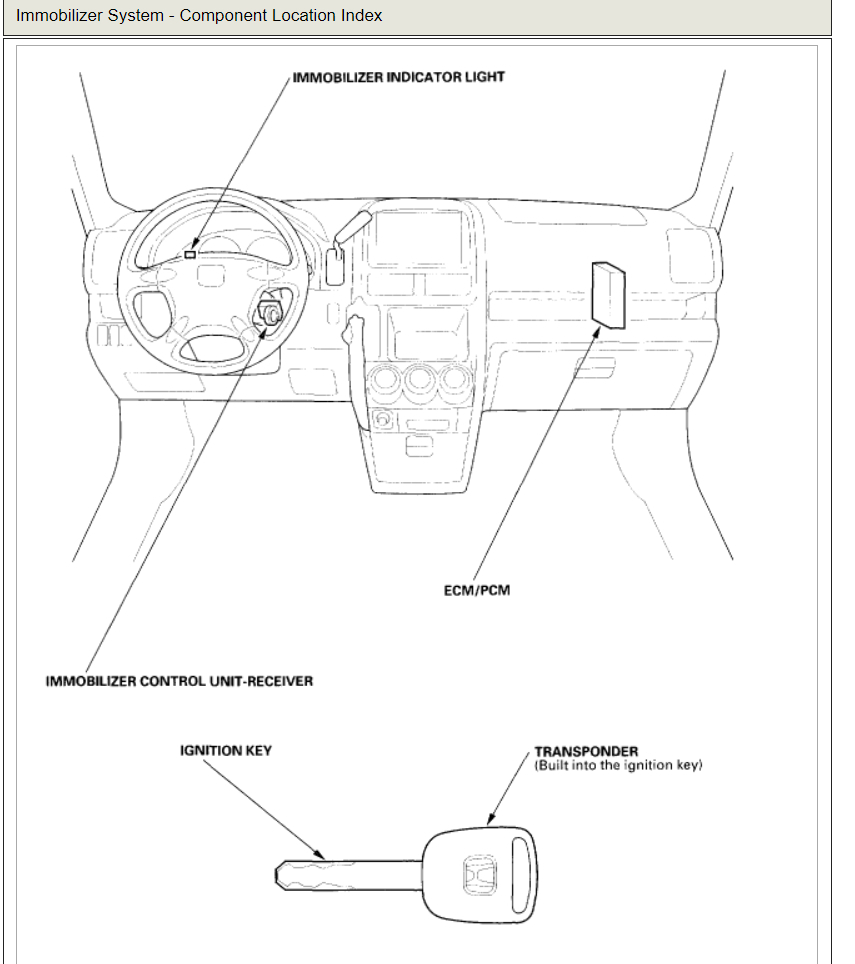 Immobilizer System - Component Location Index

IMMOBILIZER INDICATOR LIGHT

ECM/PCM

IMMOBILIZER CONTROL UNIT-RECEIVER

IGNITION KEY

TRANSPONDER
(Built into the ignition key)