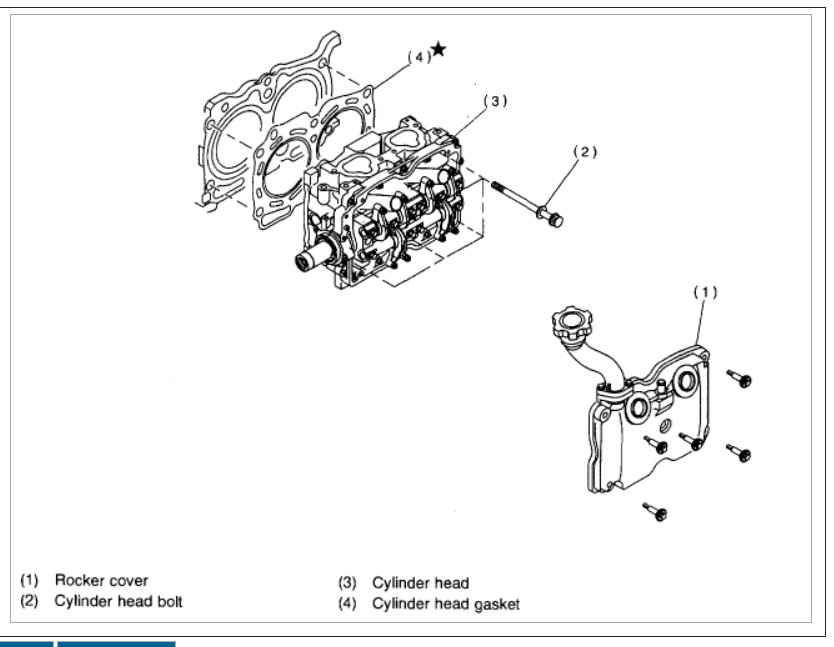 (4)★

(3)

(2)

(1)

(1) Rocker cover
(2) Cylinder head bolt

(3) Cylinder head
(4) Cylinder head gasket