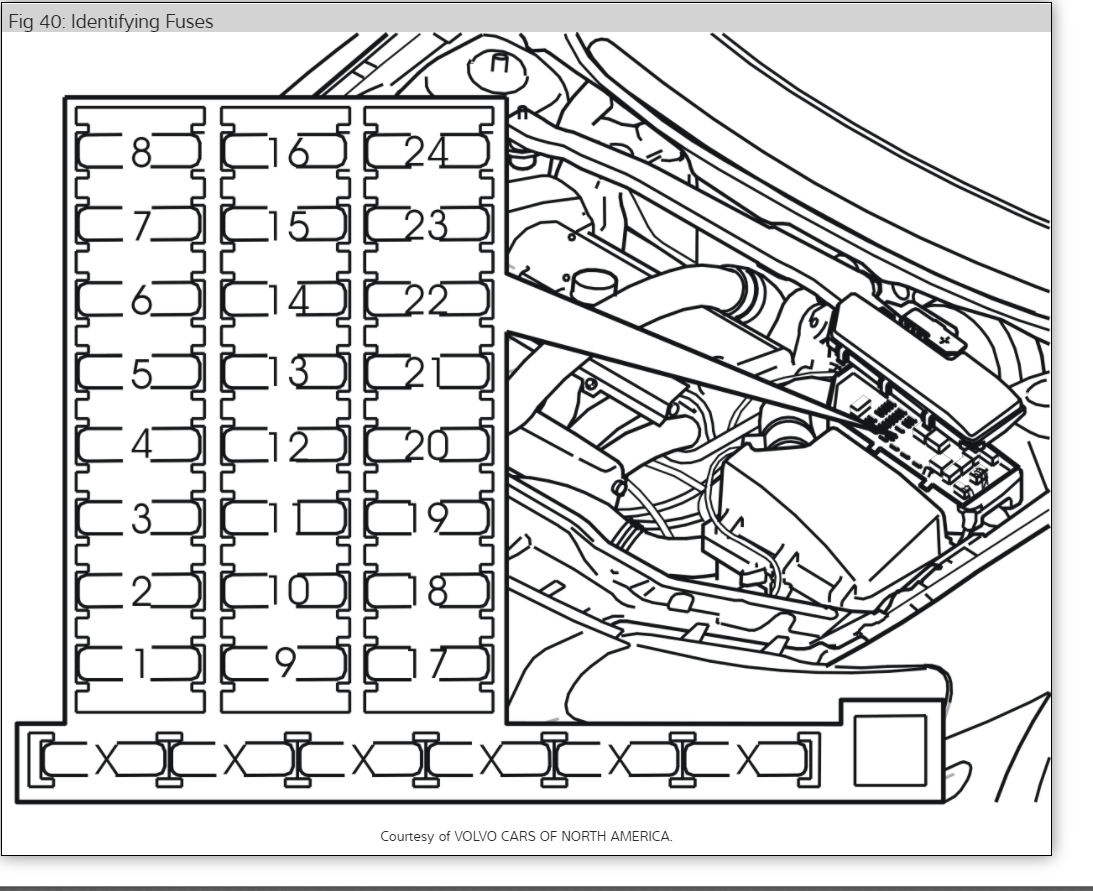 Fig 40: Identifying Fuses

8
7
6
5
4
3
2
1

16
15
14
13
12
11
10
9

24
23
22
21
20
19
18
17

X X X X X X

Courtesy of VOLVO CARS OF NORTH AMERICA.