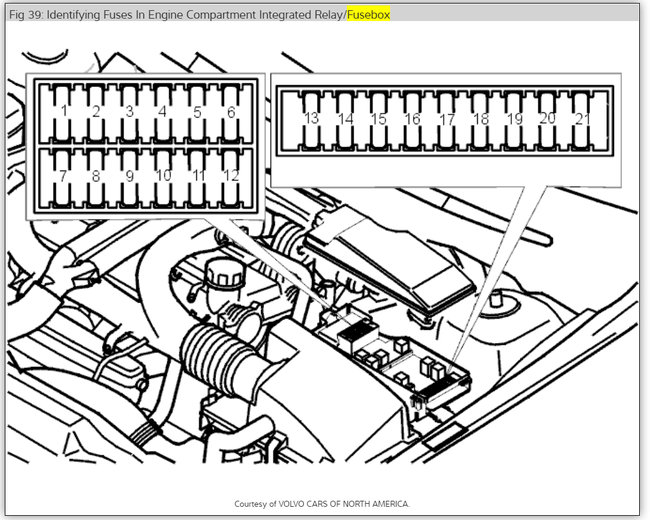 Fig 39: Identifying Fuses In Engine Compartment Integrated Relay/Fusebox

1 2 3 4 5 6
7 8 9 10 11 12

13 14 15 16 17 18 19 20 21

Courtesy of VOLVO CARS OF NORTH AMERICA.