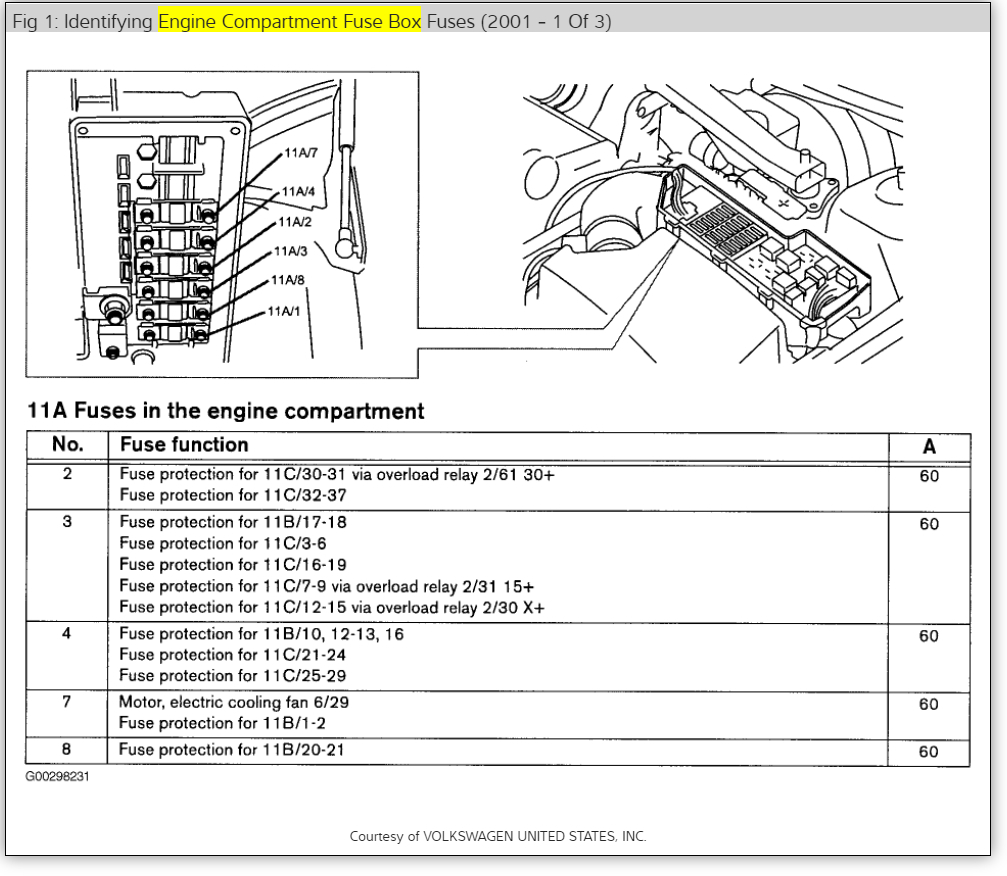 Fig 1: Identifying Engine Compartment Fuse Box Fuses (2001 - 1 Of 3)

11A/7
11A/4
11A/2
11A/3
11A/8
11A/1

11A Fuses in the engine compartment

| No. | Fuse function | A |
|---|---|---|
| 2 | Fuse protection for 11C/30-31 via overload relay 2/61 30+ Fuse protection for 11C/32-37 | 60 |
| 3 | Fuse protection for 11B/17-18 Fuse protection for 11C/3-6 Fuse protection for 11C/16-19 Fuse protection for 11C/7-9 via overload relay 2/31 15+ Fuse protection for 11C/12-15 via overload relay 2/30 X+ | 60 |
| 4 | Fuse protection for 11B/10, 12-13, 16 Fuse protection for 11C/21-24 Fuse protection for 11C/25-29 | 60 |
| 7 | Motor, electric cooling fan 6/29 Fuse protection for 11B/1-2 | 60 |
| 8 | Fuse protection for 11B/20-21 | 60 |

G00298231

Courtesy of VOLKSWAGEN UNITED STATES, INC.