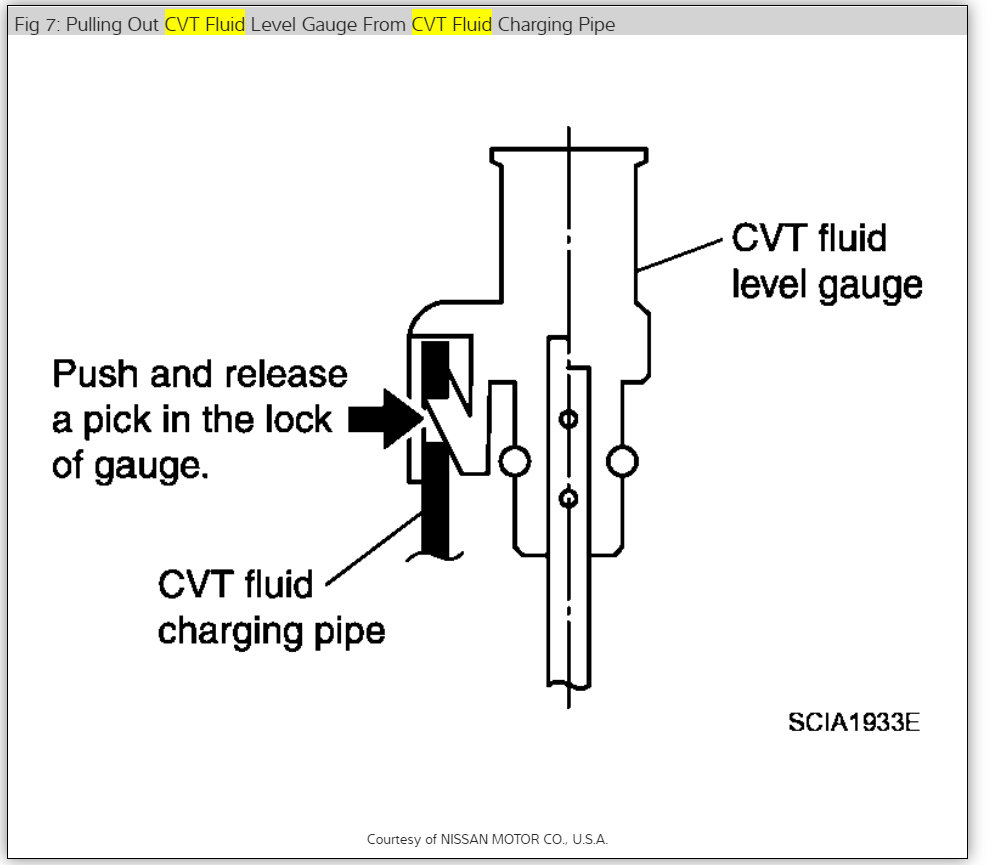 Fig 7: Pulling Out CVT Fluid Level Gauge From CVT Fluid Charging Pipe

CVT fluid level gauge

Push and release a pick in the lock of gauge.

CVT fluid charging pipe

SCIA1933E

Courtesy of NISSAN MOTOR CO., U.S.A.