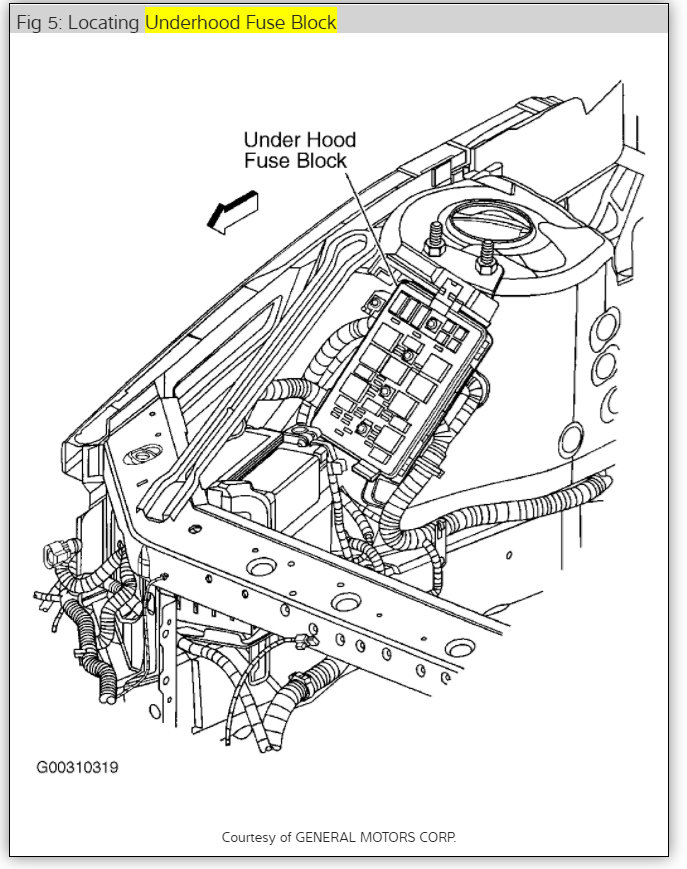 Fig 5: Locating Underhood Fuse Block

Under Hood Fuse Block

G00310319

Courtesy of GENERAL MOTORS CORP.