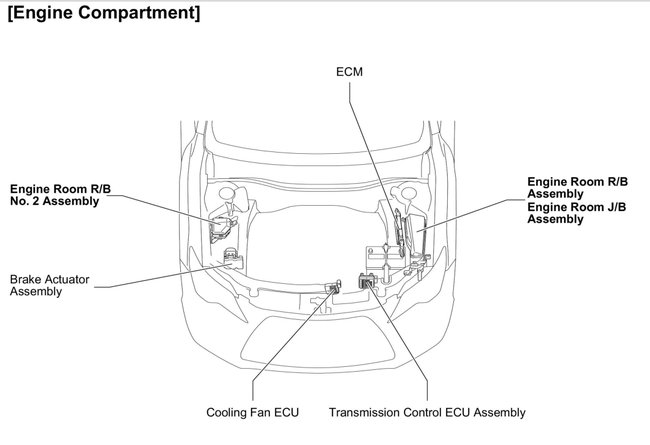 [Engine Compartment]

ECM

Engine Room R/B No. 2 Assembly

Engine Room R/B Assembly
Engine Room J/B Assembly

Brake Actuator Assembly

Cooling Fan ECU

Transmission Control ECU Assembly