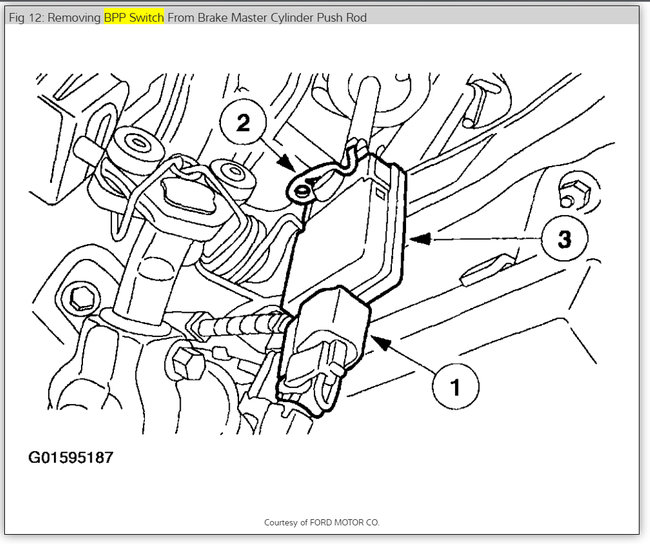 Fig 12: Removing BPP Switch From Brake Master Cylinder Push Rod

2

3

1

G01595187

Courtesy of FORD MOTOR CO.