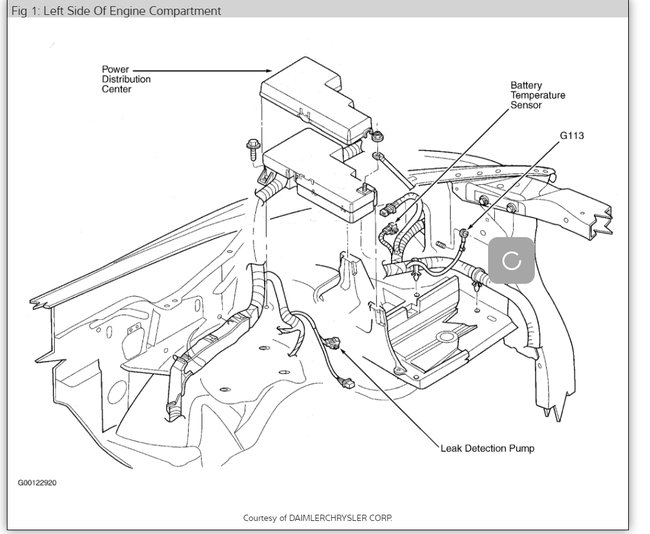 Fig 1: Left Side Of Engine Compartment

Power Distribution Center

Battery Temperature Sensor

G113

Leak Detection Pump

G00122920

Courtesy of DAIMLERCHRYSLER CORP.