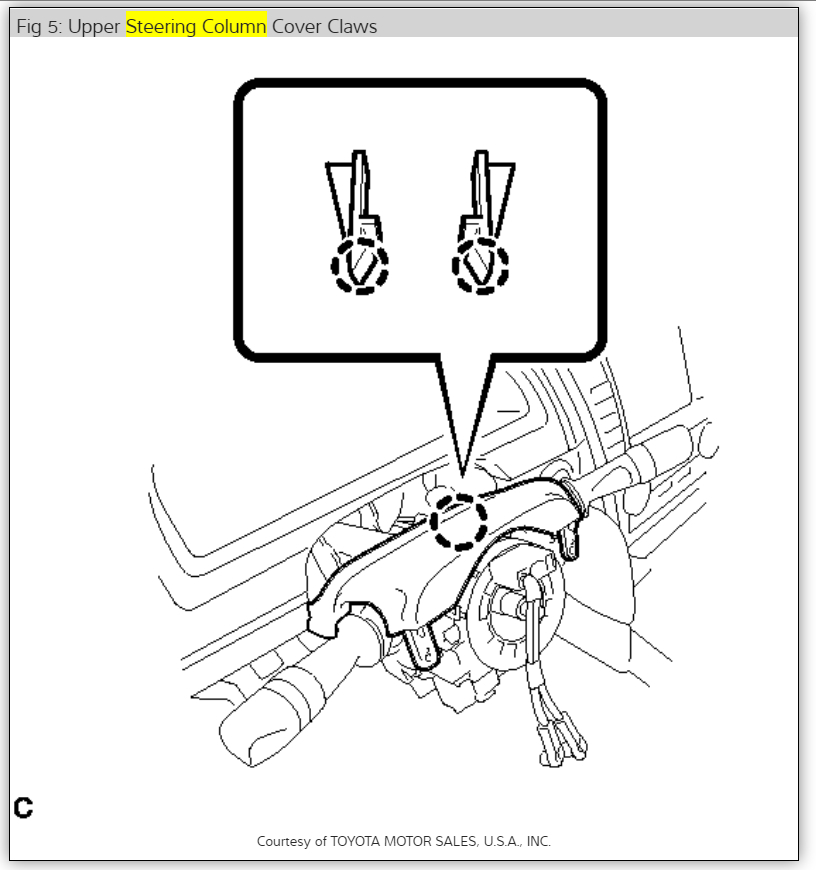 Fig 5: Upper Steering Column Cover Claws

C

Courtesy of TOYOTA MOTOR SALES, U.S.A., INC.