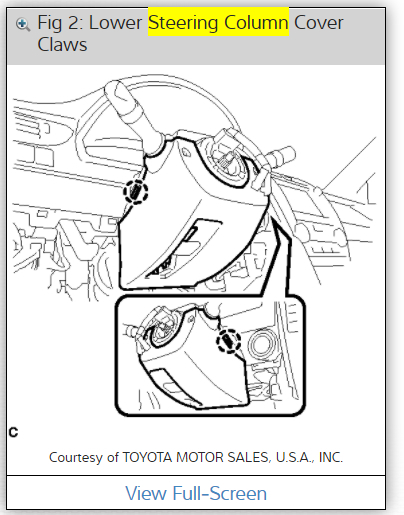 Fig 2: Lower Steering Column Cover Claws

C

Courtesy of TOYOTA MOTOR SALES, U.S.A., INC.

View Full-Screen