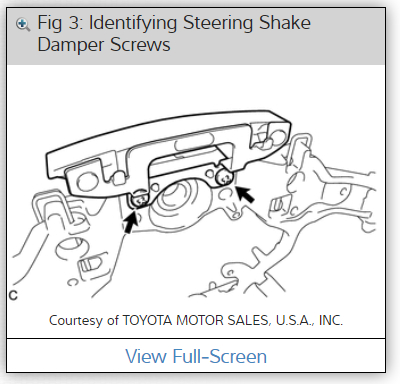 Fig 3: Identifying Steering Shake Damper Screws

C

Courtesy of TOYOTA MOTOR SALES, U.S.A., INC.

View Full-Screen