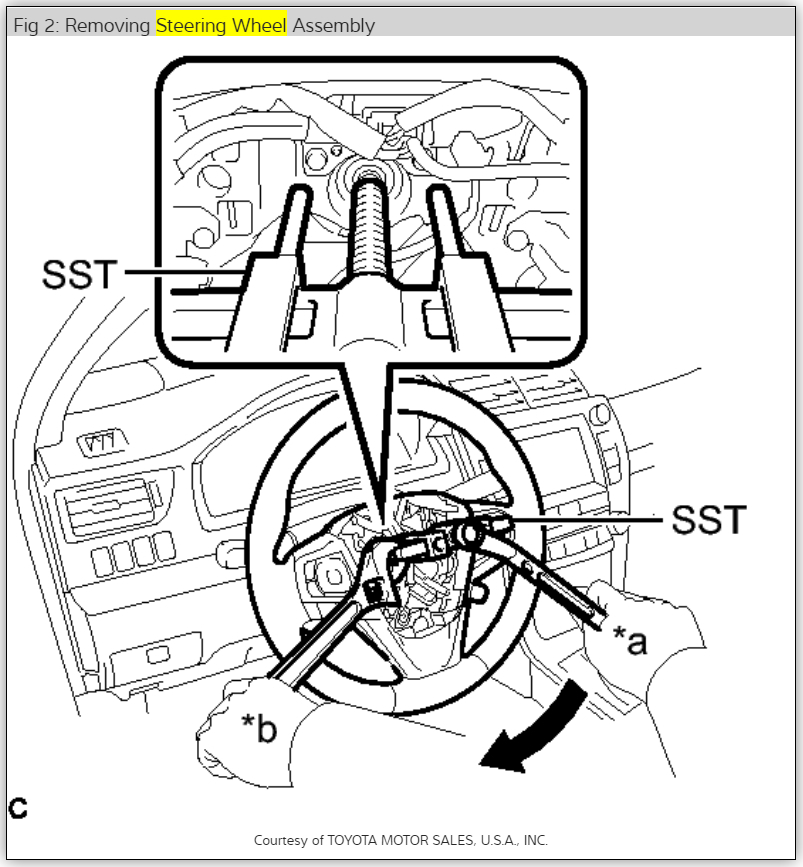 Fig 2: Removing Steering Wheel Assembly

SST

SST

*a

*b

C

Courtesy of TOYOTA MOTOR SALES, U.S.A., INC.