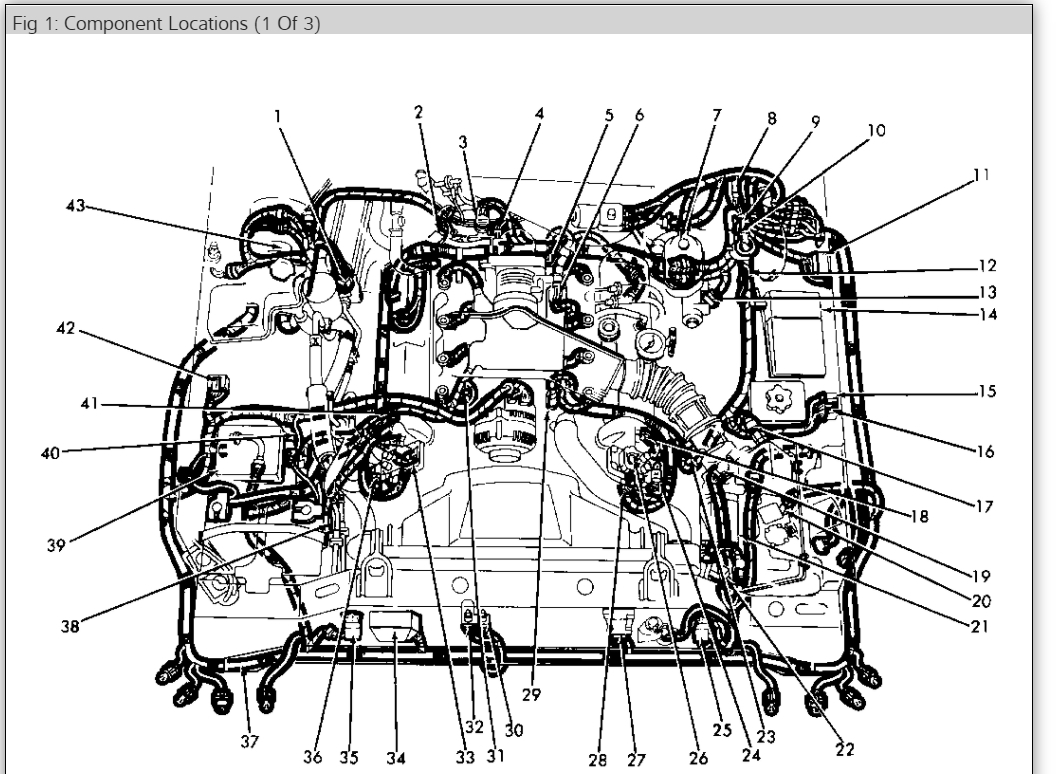 Fig 1: Component Locations (1 Of 3)

1
2
3
4
5
6
7
8
9
10
11
12
13
14
15
16
17
18
19
20
21
22
23
24
25
26
27
28
29
30
31
32
33
34
35
36
37
38
39
40
41
42
43