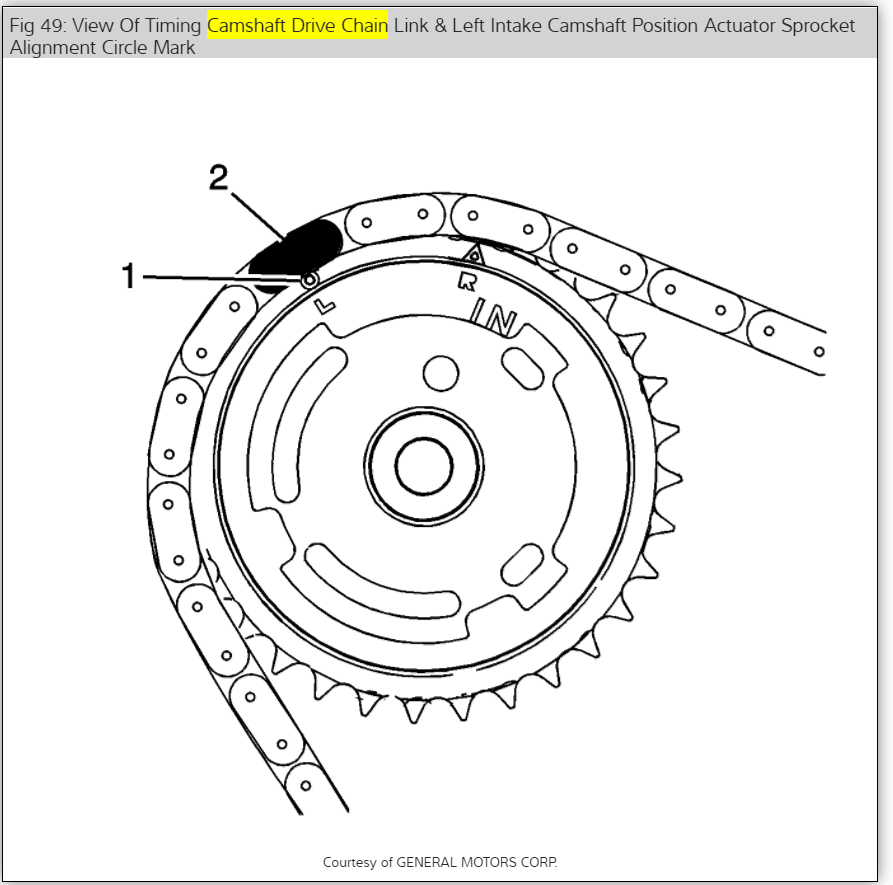 Fig 49: View Of Timing Camshaft Drive Chain Link & Left Intake Camshaft Position Actuator Sprocket Alignment Circle Mark

2

1

L

R

IN

Courtesy of GENERAL MOTORS CORP.