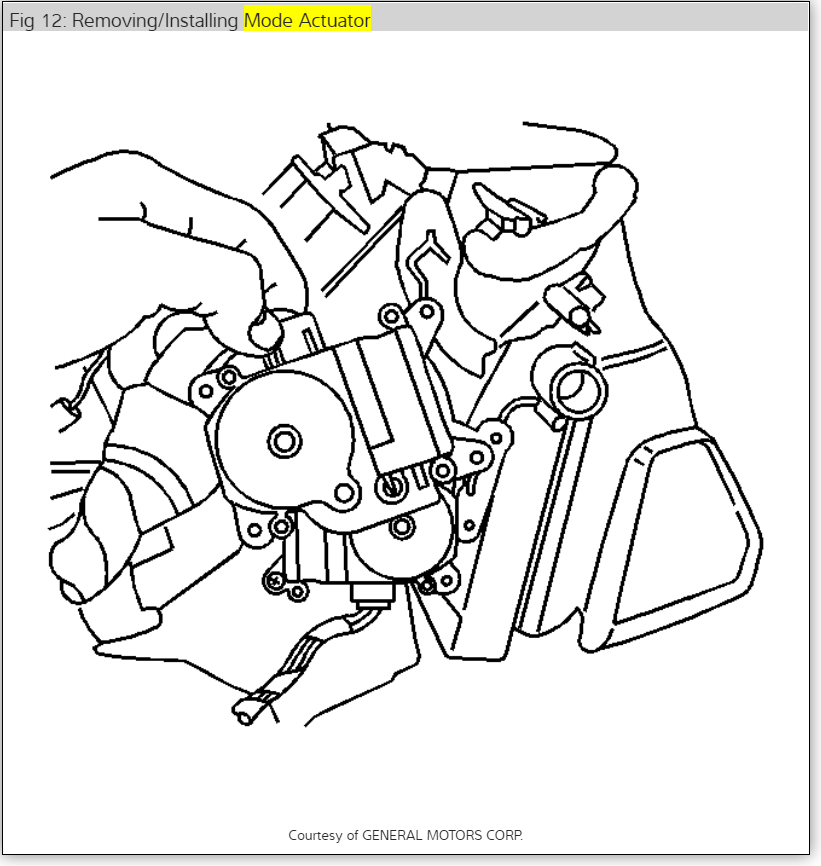 Fig 12: Removing/Installing Mode Actuator

Courtesy of GENERAL MOTORS CORP.