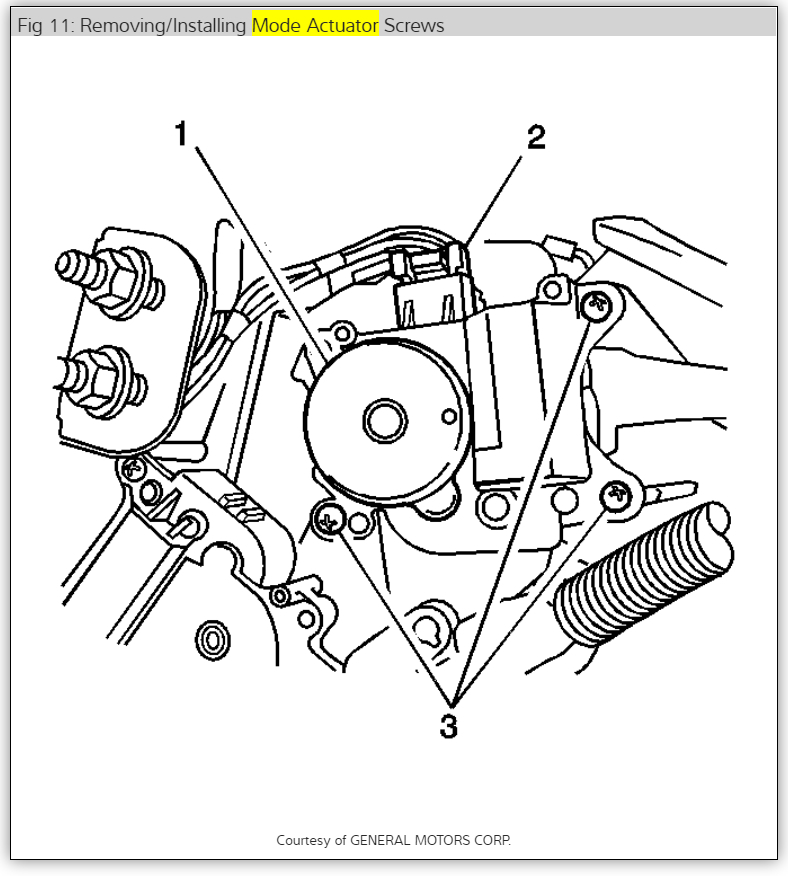 Fig 11: Removing/Installing Mode Actuator Screws

1

2

3

Courtesy of GENERAL MOTORS CORP.