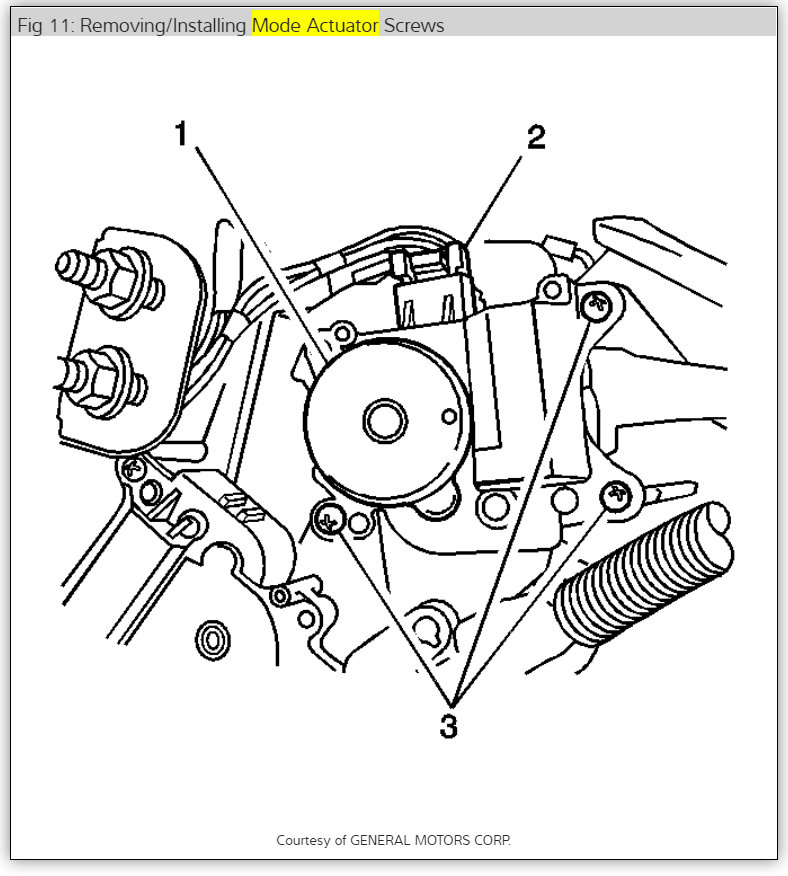 Fig 11: Removing/Installing Mode Actuator Screws

1

2

3

Courtesy of GENERAL MOTORS CORP.