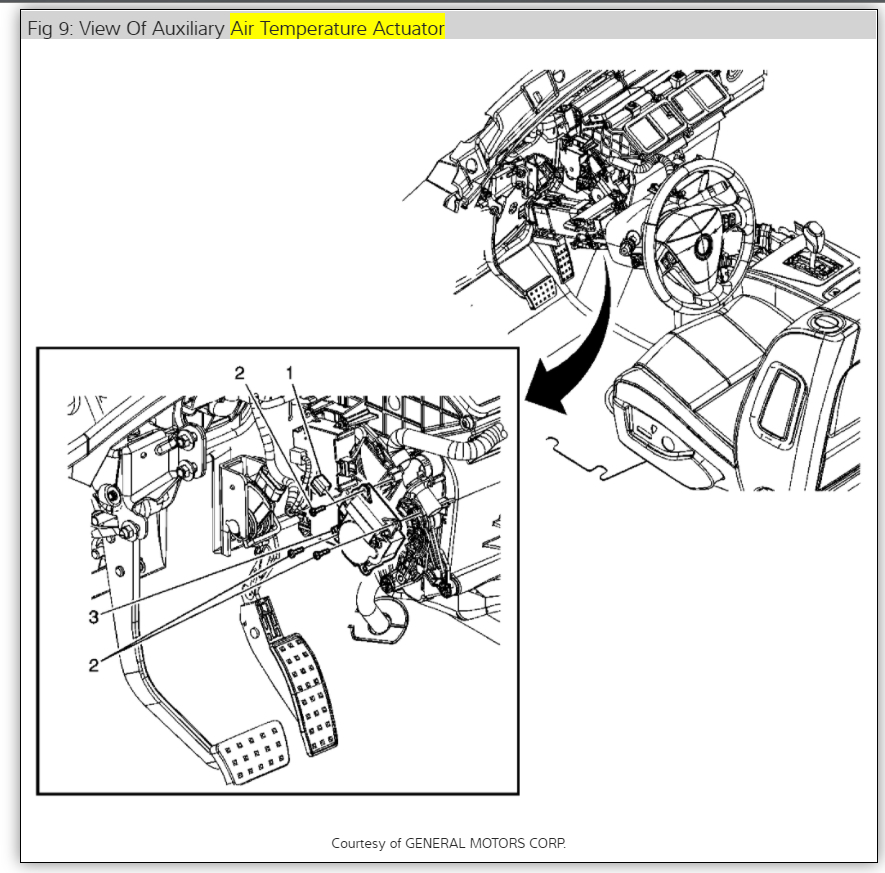 Fig 9: View Of Auxiliary Air Temperature Actuator

2
1
3
2

Courtesy of GENERAL MOTORS CORP.