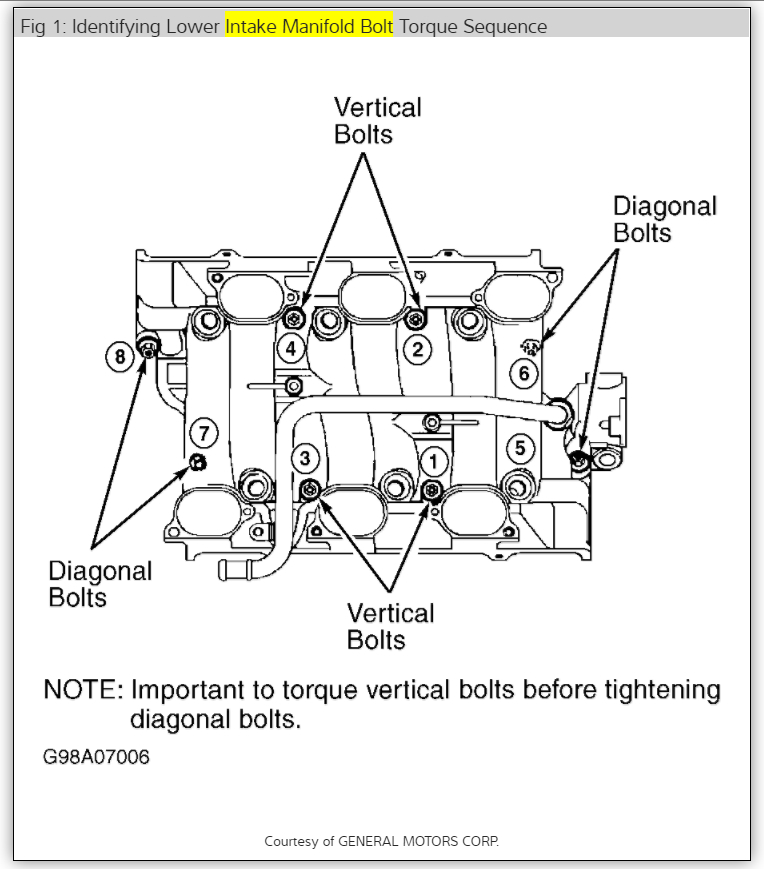 Fig 1: Identifying Lower Intake Manifold Bolt Torque Sequence

Vertical Bolts

Diagonal Bolts

8

4

2

6

7

3

1

5

Diagonal Bolts

Vertical Bolts

NOTE: Important to torque vertical bolts before tightening diagonal bolts.

G98A07006

Courtesy of GENERAL MOTORS CORP.