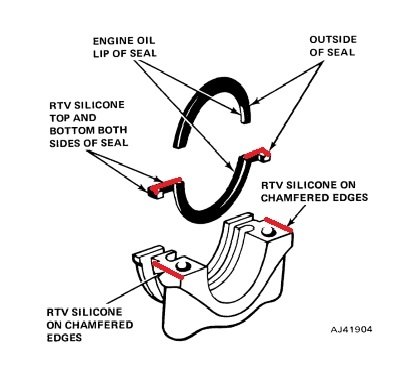 ENGINE OIL LIP OF SEAL

OUTSIDE OF SEAL

RTV SILICONE TOP AND BOTTOM BOTH SIDES OF SEAL

RTV SILICONE ON CHAMFERED EDGES

RTV SILICONE ON CHAMFERED EDGES

AJ41904