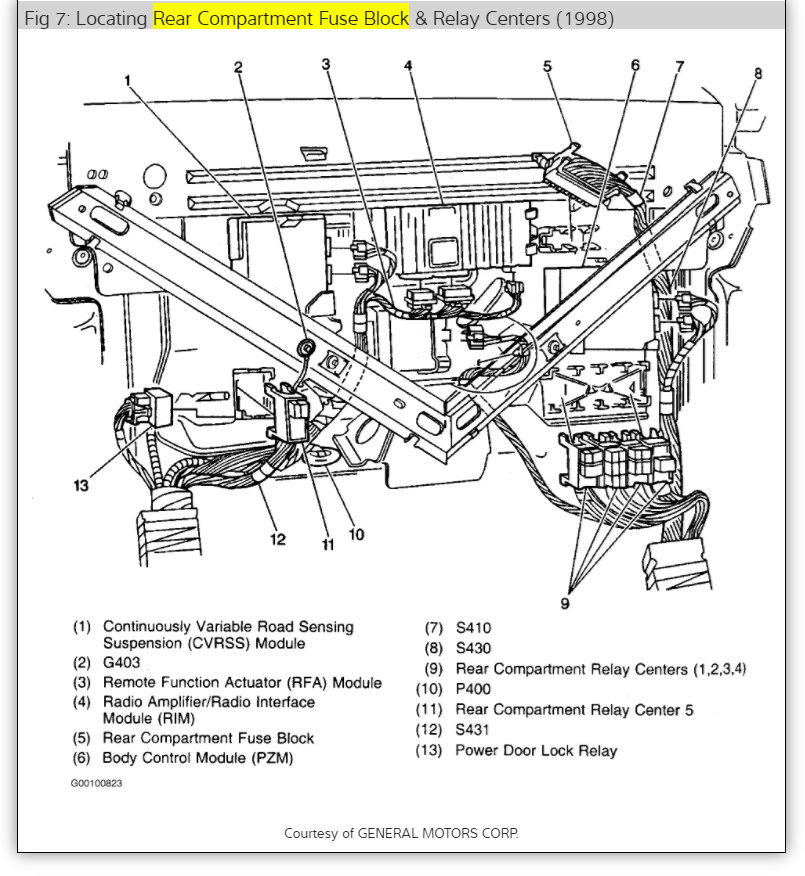 Fig 7: Locating Rear Compartment Fuse Block & Relay Centers (1998)

1 2 3 4 5 6 7 8

13 12 11 10 9

(1) Continuously Variable Road Sensing Suspension (CVRSS) Module
(2) G403
(3) Remote Function Actuator (RFA) Module
(4) Radio Amplifier/Radio Interface Module (RIM)
(5) Rear Compartment Fuse Block
(6) Body Control Module (PZM)

(7) S410
(8) S430
(9) Rear Compartment Relay Centers (1,2,3,4)
(10) P400
(11) Rear Compartment Relay Center 5
(12) S431
(13) Power Door Lock Relay

G00100823

Courtesy of GENERAL MOTORS CORP.