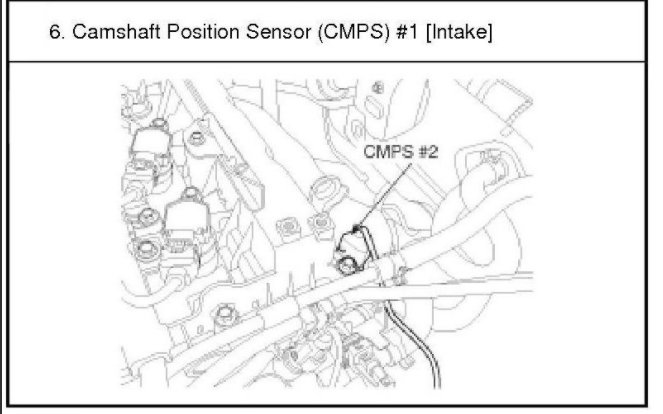 6. Camshaft Position Sensor (CMPS) #1 [Intake]

CMPS #2