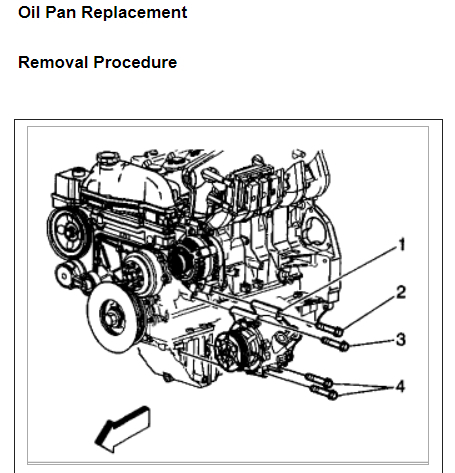 Oil Pan Replacement

Removal Procedure

1
2
3
4