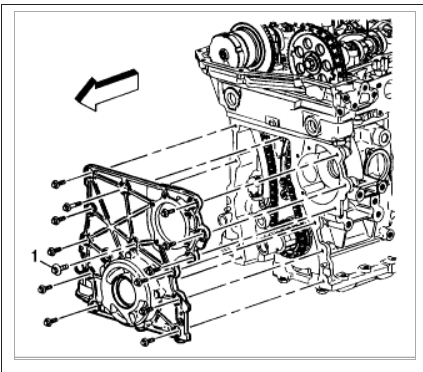 1