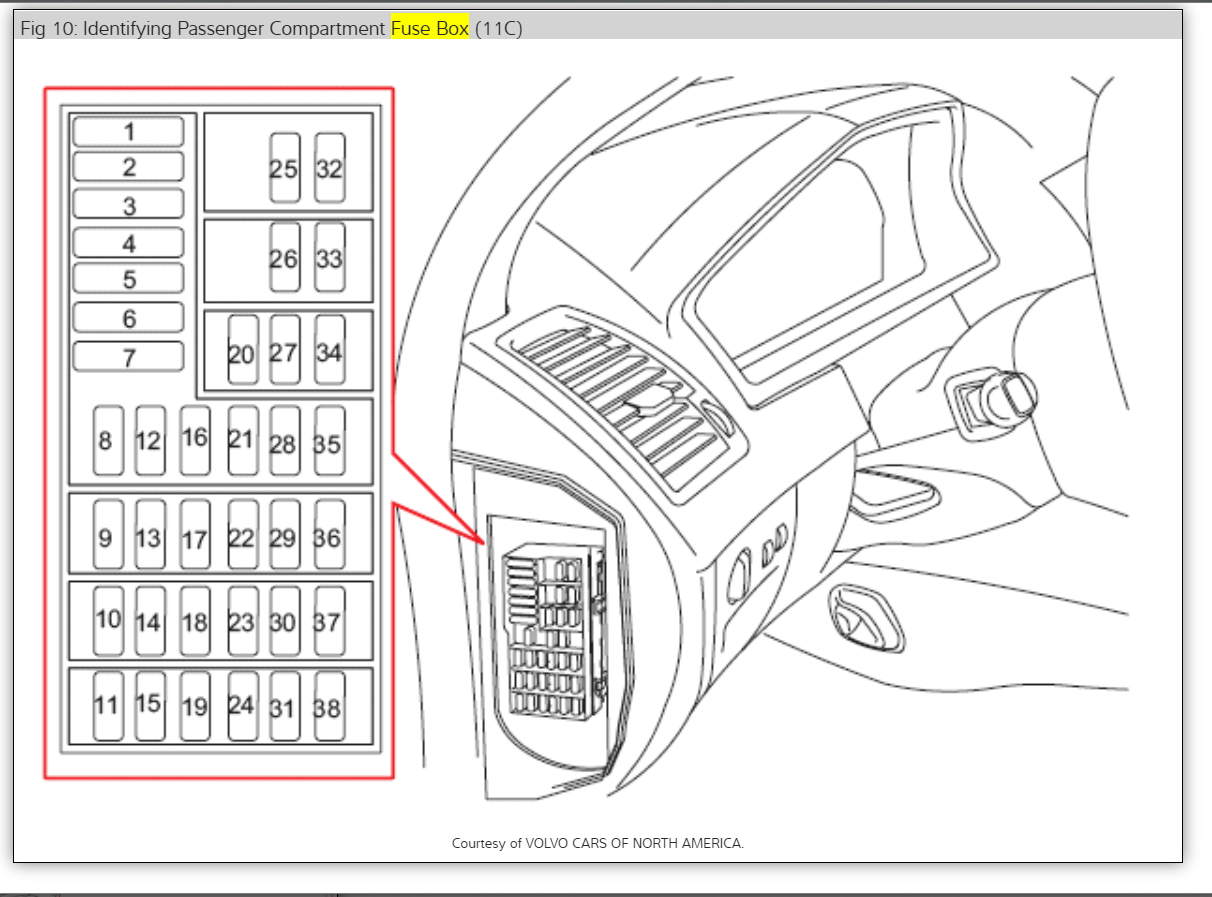 Fig 10: Identifying Passenger Compartment Fuse Box (11C)

1
2
3
4
5
6
7

25 32
26 33
20 27 34
8 12 16 21 28 35
9 13 17 22 29 36
10 14 18 23 30 37
11 15 19 24 31 38

Courtesy of VOLVO CARS OF NORTH AMERICA.