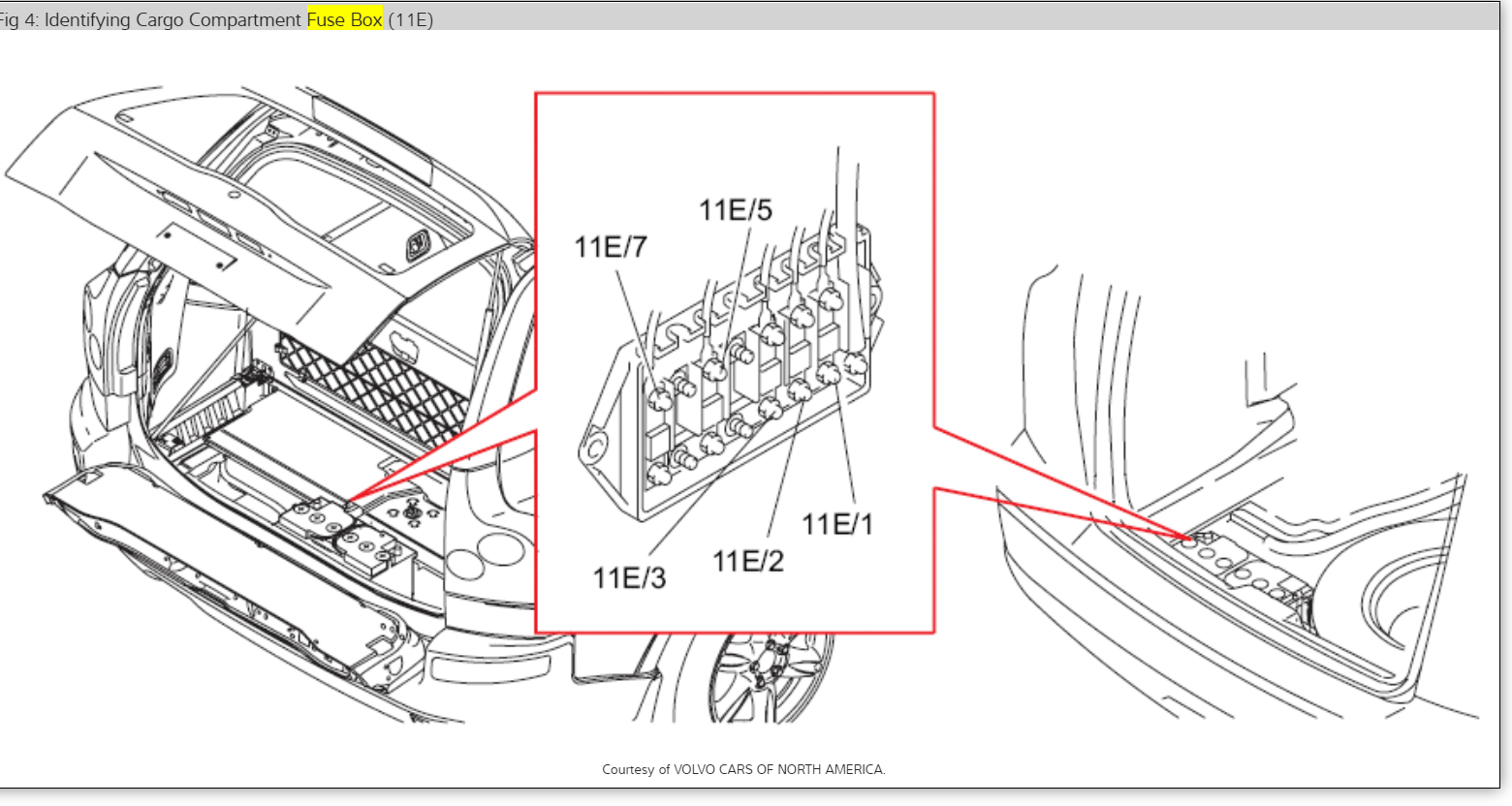 Fig 4: Identifying Cargo Compartment Fuse Box (11E)

11E/5

11E/7

11E/1

11E/2

11E/3

Courtesy of VOLVO CARS OF NORTH AMERICA.