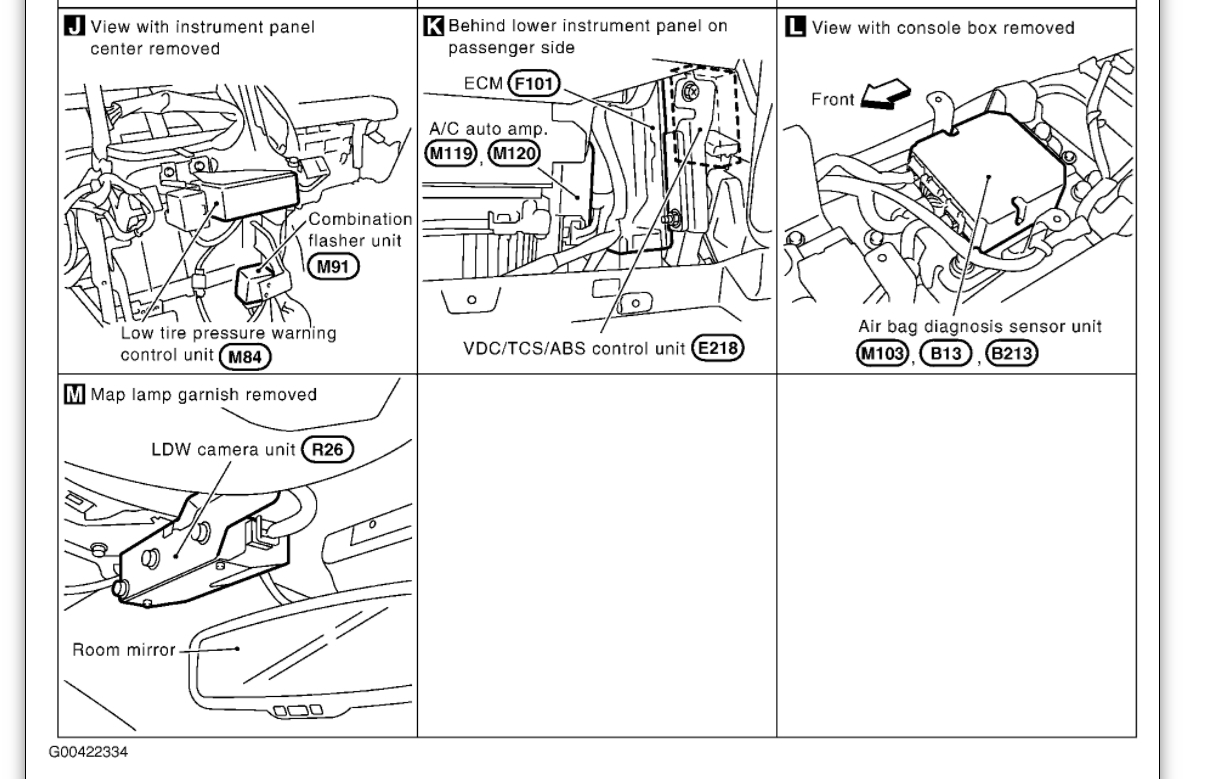 J View with instrument panel center removed

Combination flasher unit M91

Low tire pressure warning control unit M84

K Behind lower instrument panel on passenger side

ECM F101

A/C auto amp. M119, M120

VDC/TCS/ABS control unit E218

L View with console box removed

Front

Air bag diagnosis sensor unit M103, B13, B213

M Map lamp garnish removed

LDW camera unit R26

Room mirror

G00422334