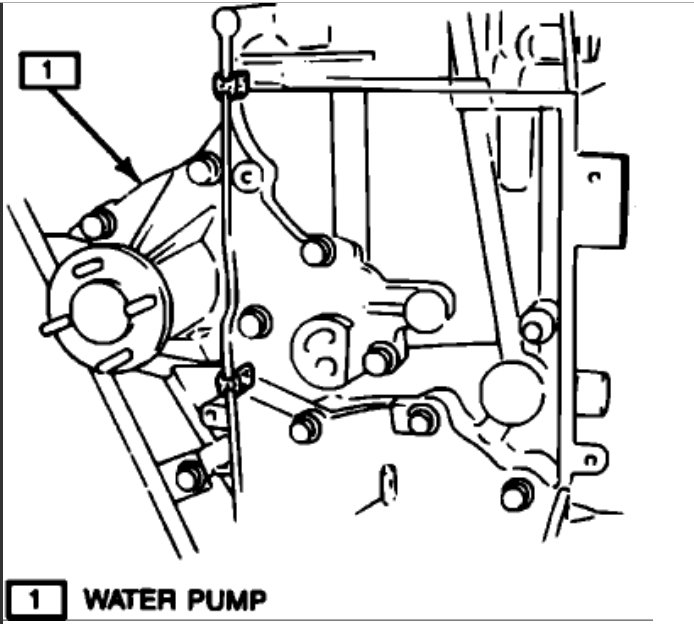 1

1 WATER PUMP