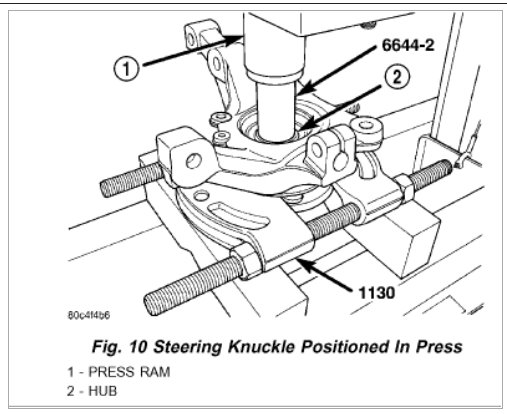 1

6644-2

2

1130

80c4f4b6

Fig. 10 Steering Knuckle Positioned In Press

1 - PRESS RAM
2 - HUB