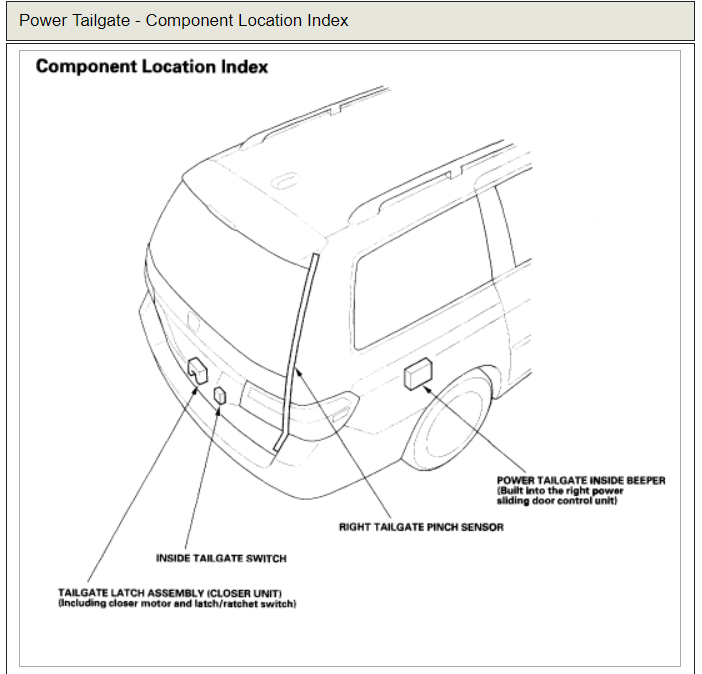 Power Tailgate - Component Location Index

Component Location Index

POWER TAILGATE INSIDE BEEPER
(Built into the right power sliding door control unit)

RIGHT TAILGATE PINCH SENSOR

INSIDE TAILGATE SWITCH

TAILGATE LATCH ASSEMBLY (CLOSER UNIT)
(Including closer motor and latch/ratchet switch)