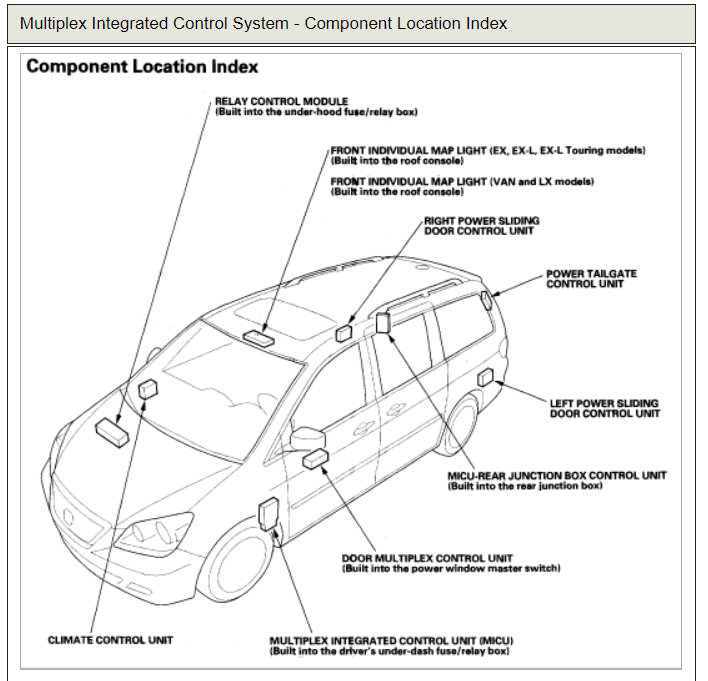 Multiplex Integrated Control System - Component Location Index

Component Location Index

RELAY CONTROL MODULE
(Built into the under-hood fuse/relay box)

FRONT INDIVIDUAL MAP LIGHT (EX, EX-L, EX-L Touring models)
(Built into the roof console)

FRONT INDIVIDUAL MAP LIGHT (VAN and LX models)
(Built into the roof console)

RIGHT POWER SLIDING DOOR CONTROL UNIT

POWER TAILGATE CONTROL UNIT

LEFT POWER SLIDING DOOR CONTROL UNIT

MICU-REAR JUNCTION BOX CONTROL UNIT
(Built into the rear junction box)

DOOR MULTIPLEX CONTROL UNIT
(Built into the power window master switch)

CLIMATE CONTROL UNIT

MULTIPLEX INTEGRATED CONTROL UNIT (MICU)
(Built into the driver's under-dash fuse/relay box)