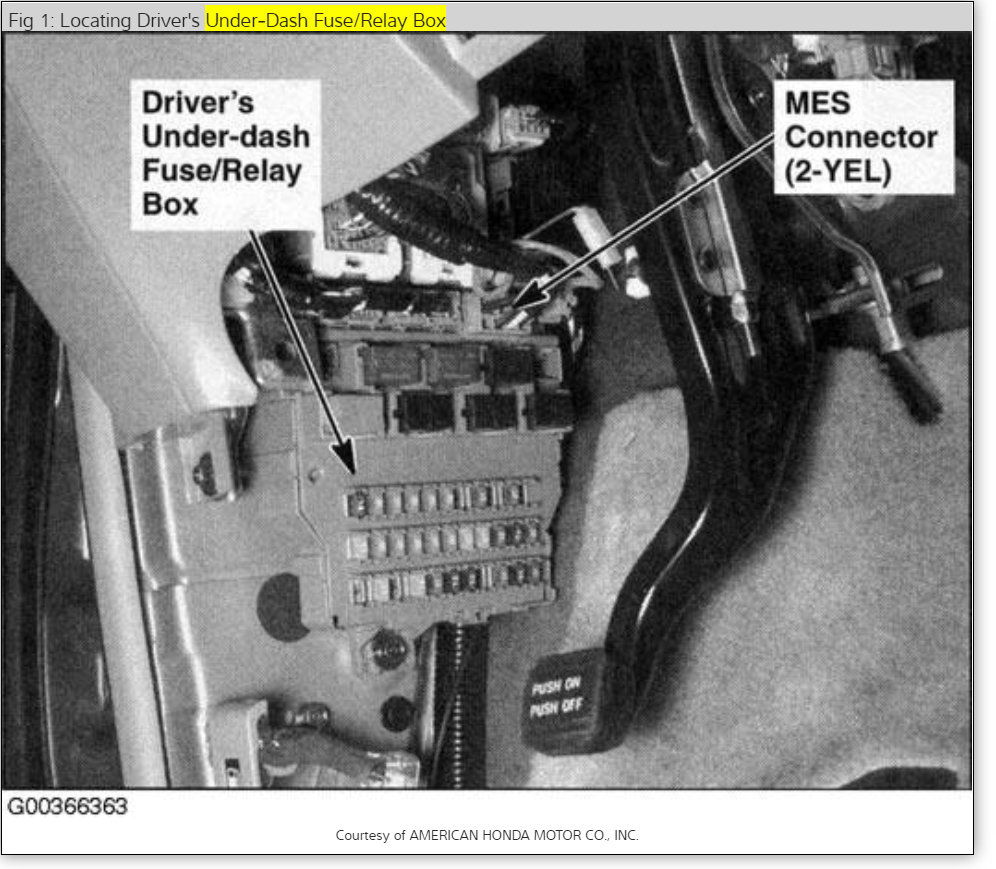 Fig 1: Locating Driver's Under-Dash Fuse/Relay Box

Driver's Under-dash Fuse/Relay Box

MES Connector (2-YEL)

PUSH ON PUSH OFF

G00366363

Courtesy of AMERICAN HONDA MOTOR CO., INC.