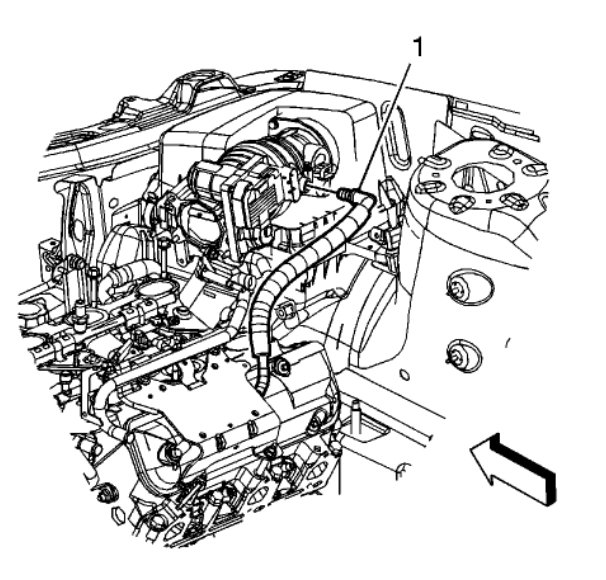 1