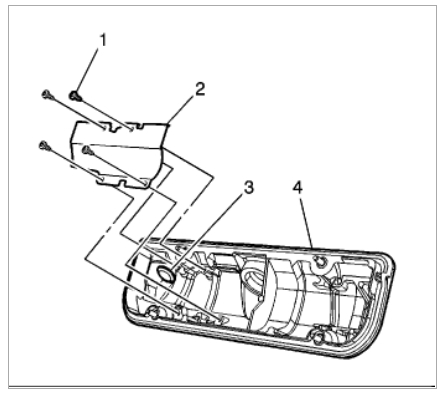 1
2
3
4