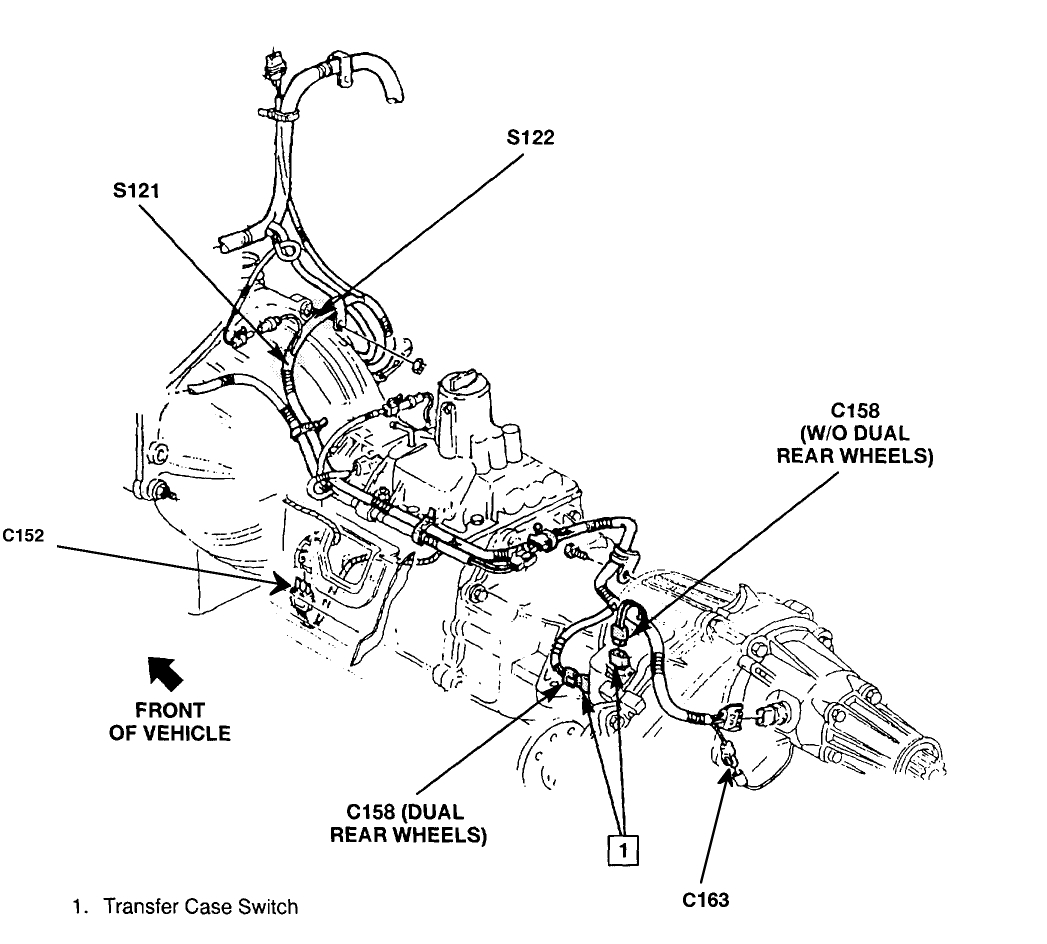 S122

S121

C158
(W/O DUAL
REAR WHEELS)

C152

FRONT
OF VEHICLE

C158 (DUAL
REAR WHEELS)

1

C163

1. Transfer Case Switch