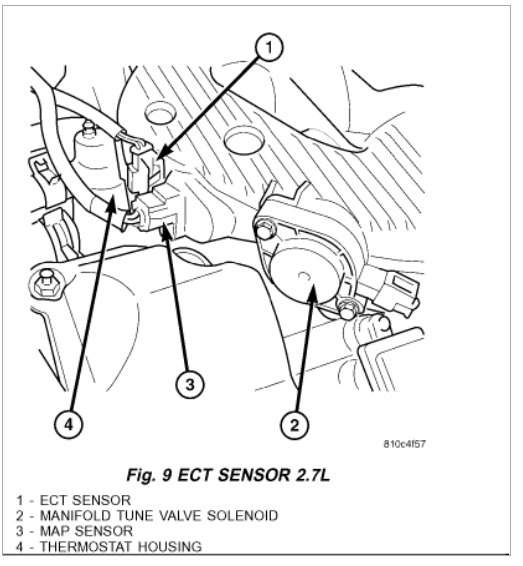 1

3

4

2

810c4f57

Fig. 9 ECT SENSOR 2.7L

1 - ECT SENSOR
2 - MANIFOLD TUNE VALVE SOLENOID
3 - MAP SENSOR
4 - THERMOSTAT HOUSING