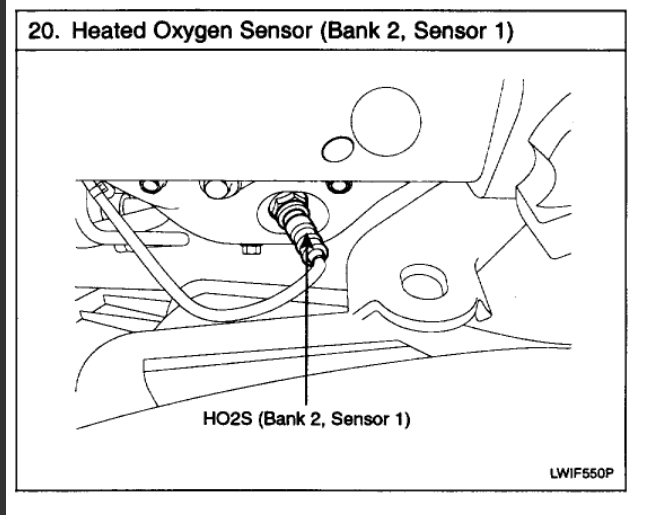 20. Heated Oxygen Sensor (Bank 2, Sensor 1)

HO2S (Bank 2, Sensor 1)

LWIF550P