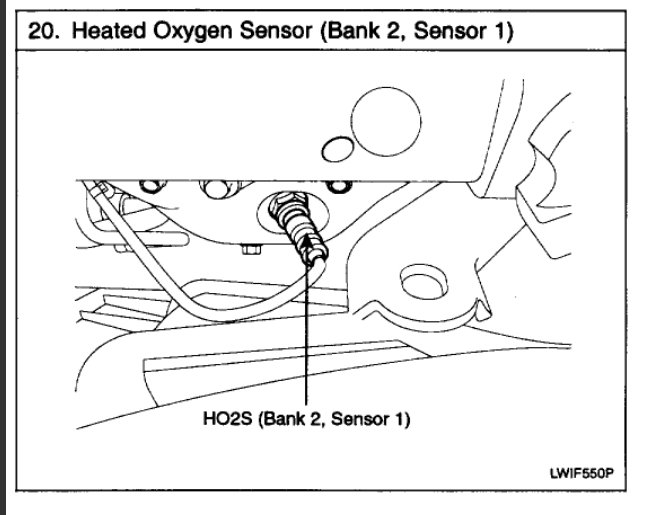 20. Heated Oxygen Sensor (Bank 2, Sensor 1)

HO2S (Bank 2, Sensor 1)

LWIF550P