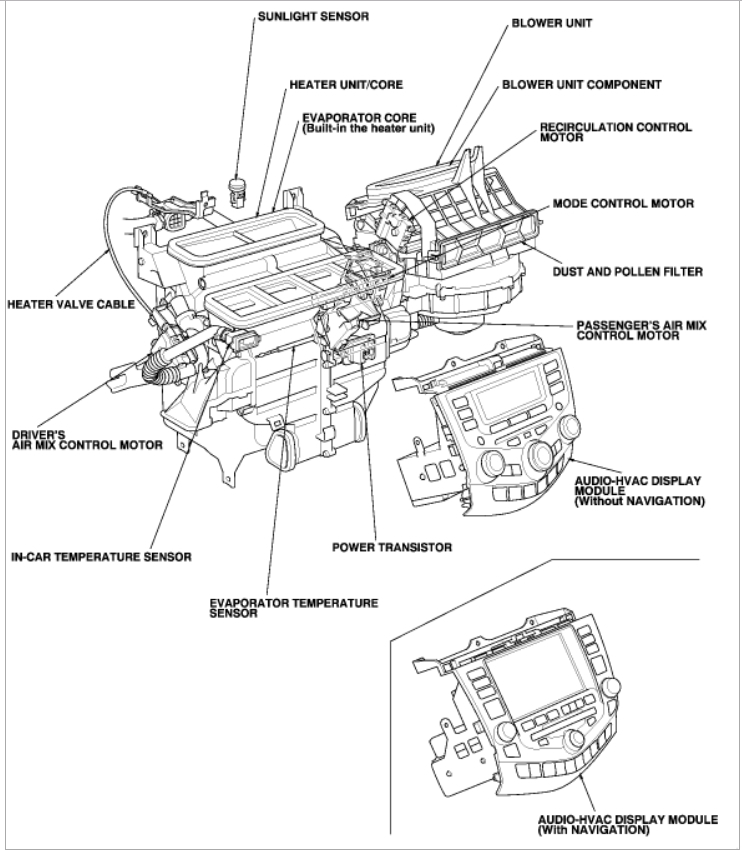 SUNLIGHT SENSOR

BLOWER UNIT

HEATER UNIT/CORE

BLOWER UNIT COMPONENT

EVAPORATOR CORE
(Built-in the heater unit)

RECIRCULATION CONTROL MOTOR

MODE CONTROL MOTOR

DUST AND POLLEN FILTER

HEATER VALVE CABLE

PASSENGER'S AIR MIX CONTROL MOTOR

DRIVER'S AIR MIX CONTROL MOTOR

AUDIO-HVAC DISPLAY MODULE
(Without NAVIGATION)

IN-CAR TEMPERATURE SENSOR

POWER TRANSISTOR

EVAPORATOR TEMPERATURE SENSOR

AUDIO-HVAC DISPLAY MODULE
(With NAVIGATION)