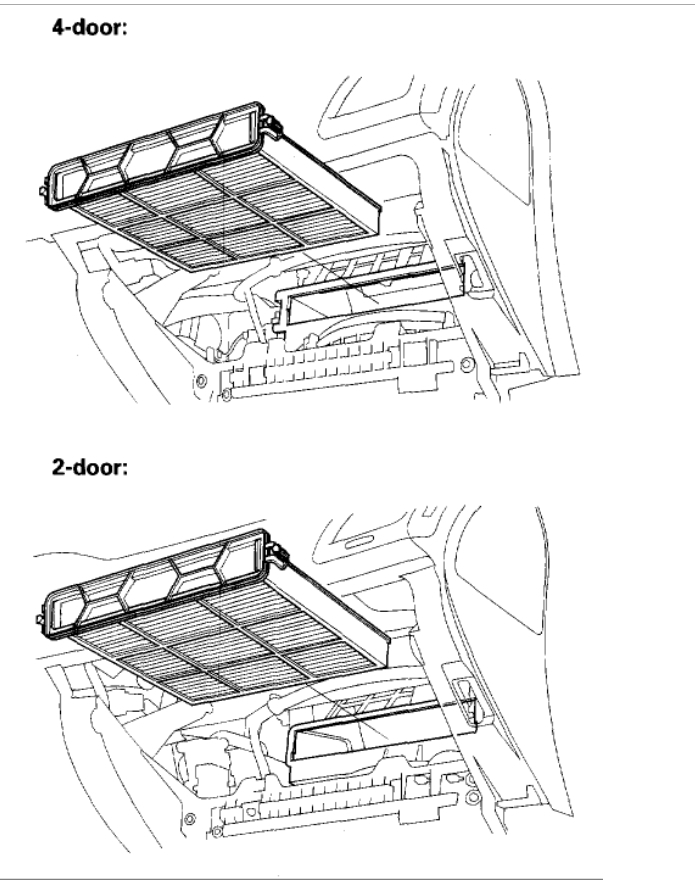 4-door:

2-door: