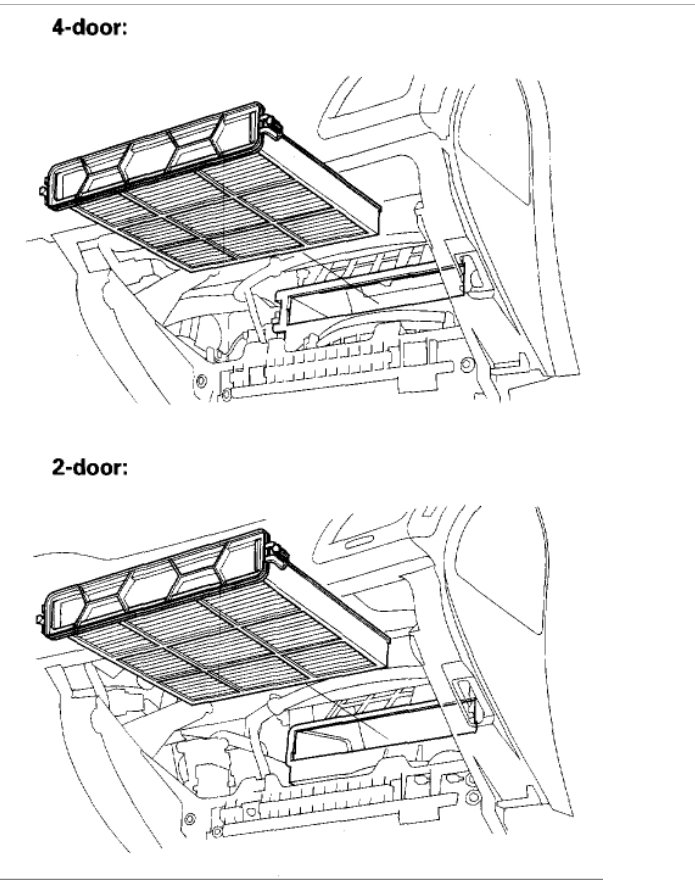 4-door:

2-door: