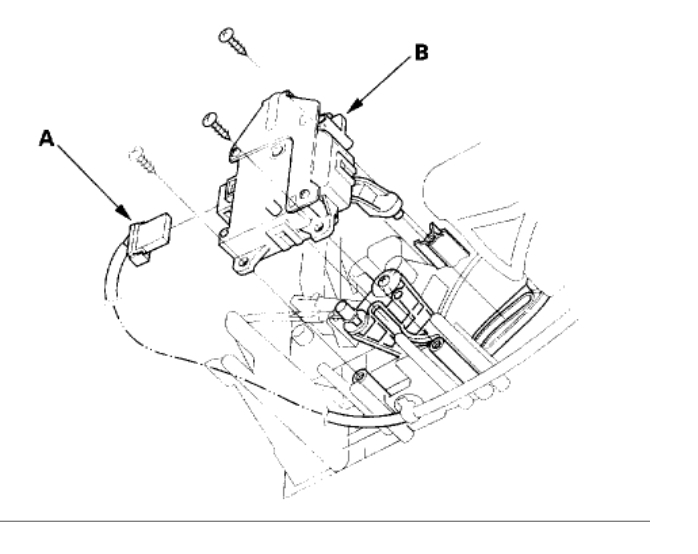 B

A